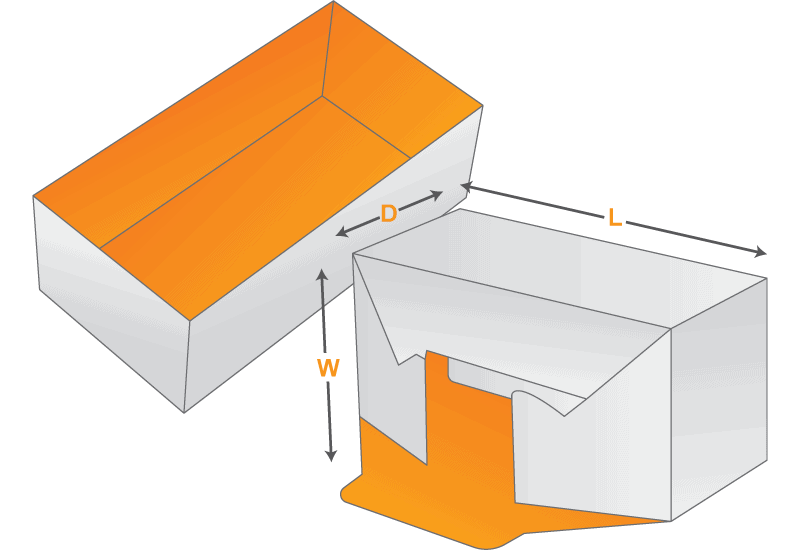 D
L
W