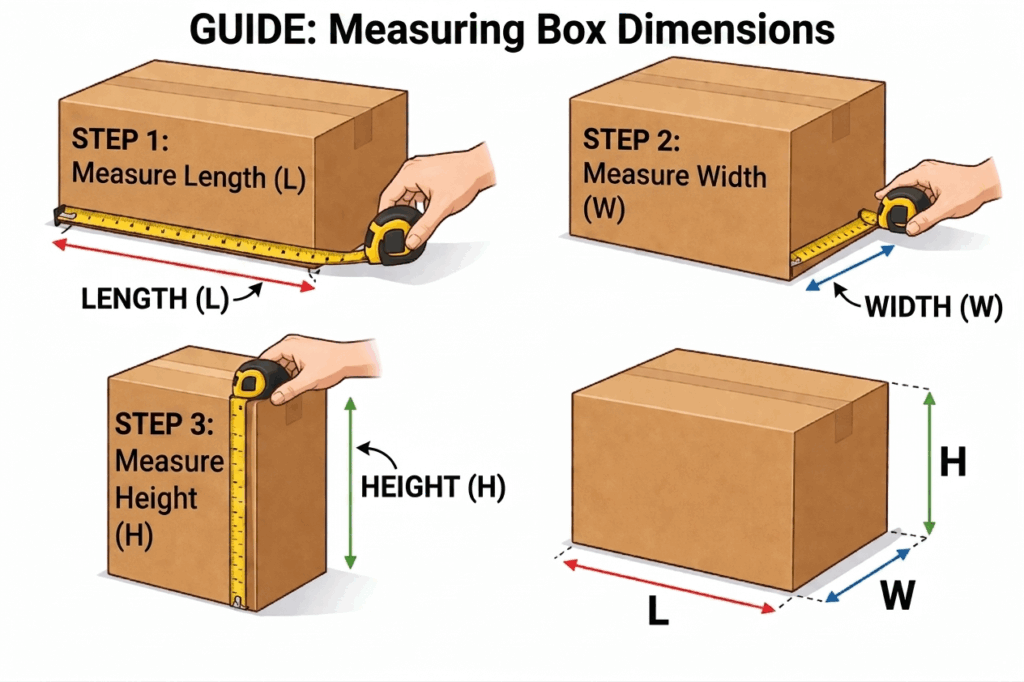 GUIDE: Measuring Box Dimensions

STEP 1:
Measure Length (L)

LENGTH (L)

STEP 2:
Measure Width (W)

WIDTH (W)

STEP 3:
Measure Height (H)

HEIGHT (H)

H

L

W